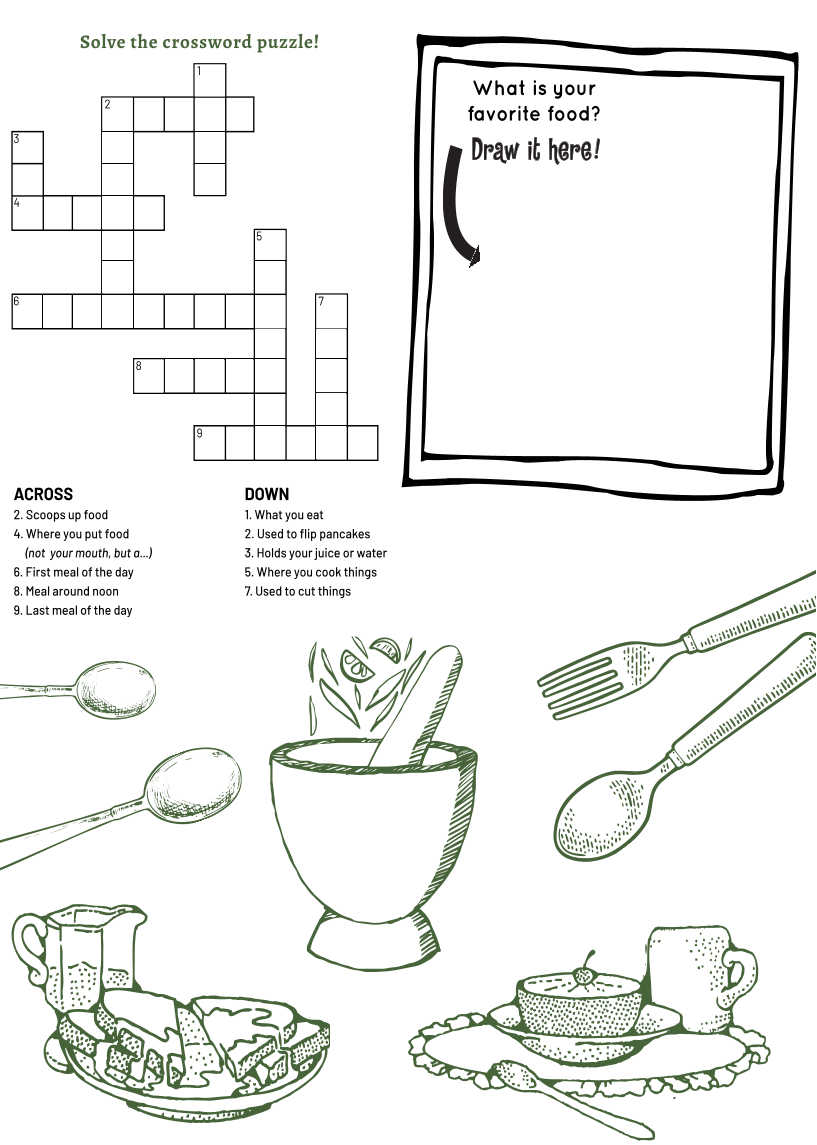 Solve the crossword puzzle!

1
2
3
4
5
6
7
8
9

What is your favorite food?

Draw it here!

ACROSS
2. Scoops up food
4. Where you put food
(not your mouth, but a...)
6. First meal of the day
8. Meal around noon
9. Last meal of the day

DOWN
1. What you eat
2. Used to flip pancakes
3. Holds your juice or water
5. Where you cook things
7. Used to cut things